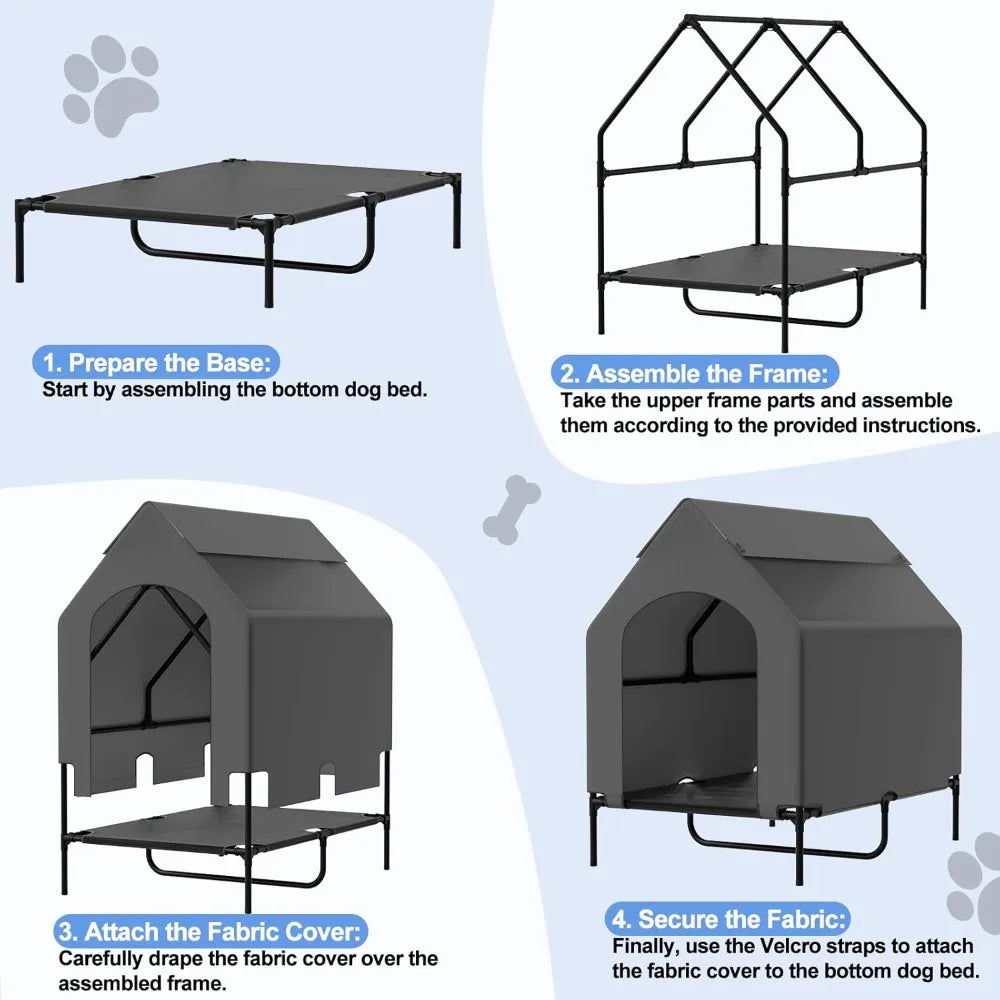 1. Prepare the Base:
Start by assembling the bottom dog bed.

2. Assemble the Frame:
Take the upper frame parts and assemble them according to the provided instructions.

3. Attach the Fabric Cover:
Carefully drape the fabric cover over the assembled frame.

4. Secure the Fabric:
Finally, use the Velcro straps to attach the fabric cover to the bottom dog bed.